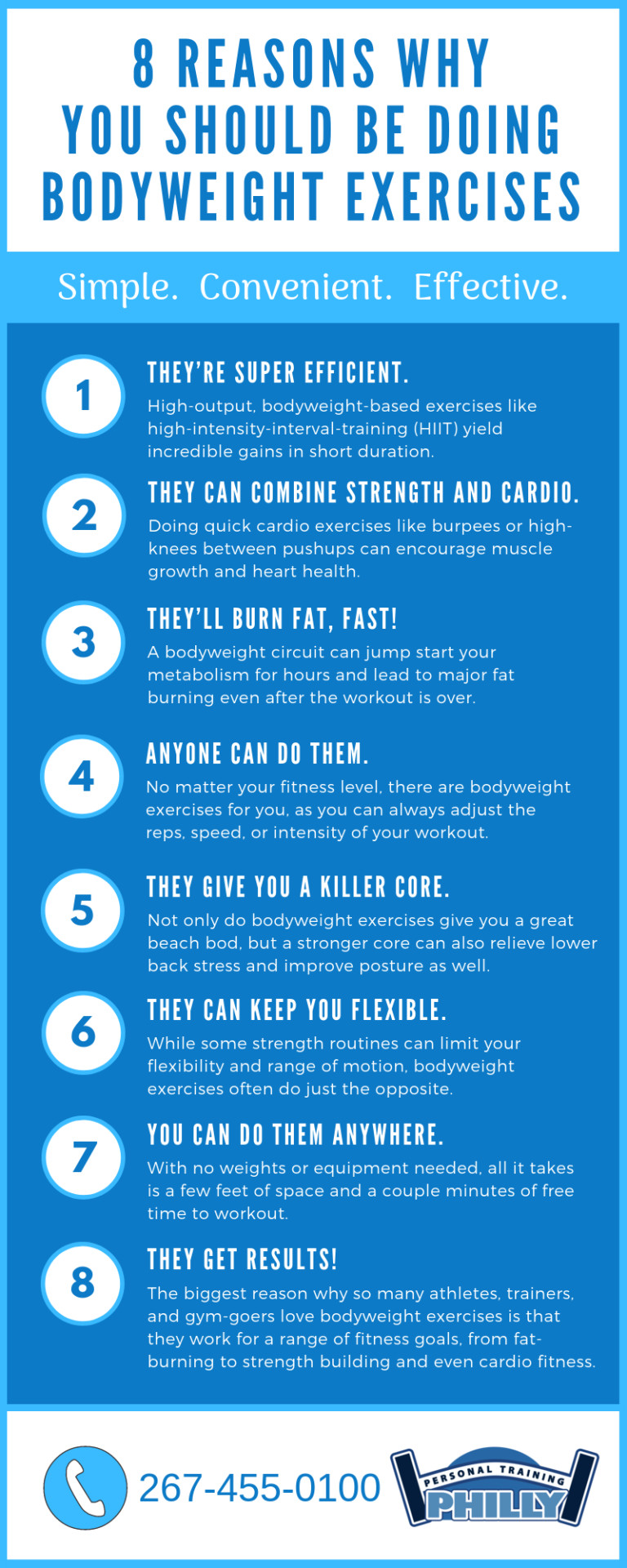 8 REASONS WHY YOU SHOULD BE DOING BODYWEIGHT EXERCISES

Simple. Convenient. Effective.

1
THEY'RE SUPER EFFICIENT.
High-output, bodyweight-based exercises like high-intensity-interval-training (HIIT) yield incredible gains in short duration.

2
THEY CAN COMBINE STRENGTH AND CARDIO.
Doing quick cardio exercises like burpees or high-knees between pushups can encourage muscle growth and heart health.

3
THEY'LL BURN FAT, FAST!
A bodyweight circuit can jump start your metabolism for hours and lead to major fat burning even after the workout is over.

4
ANYONE CAN DO THEM.
No matter your fitness level, there are bodyweight exercises for you, as you can always adjust the reps, speed, or intensity of your workout.

5
THEY GIVE YOU A KILLER CORE.
Not only do bodyweight exercises give you a great beach bod, but a stronger core can also relieve lower back stress and improve posture as well.

6
THEY CAN KEEP YOU FLEXIBLE.
While some strength routines can limit your flexibility and range of motion, bodyweight exercises often do just the opposite.

7
YOU CAN DO THEM ANYWHERE.
With no weights or equipment needed, all it takes is a few feet of space and a couple minutes of free time to workout.

8
THEY GET RESULTS!
The biggest reason why so many athletes, trainers, and gym-goers love bodyweight exercises is that they work for a range of fitness goals, from fat-burning to strength building and even cardio fitness.

267-455-0100

PERSONAL TRAINING PHILLY